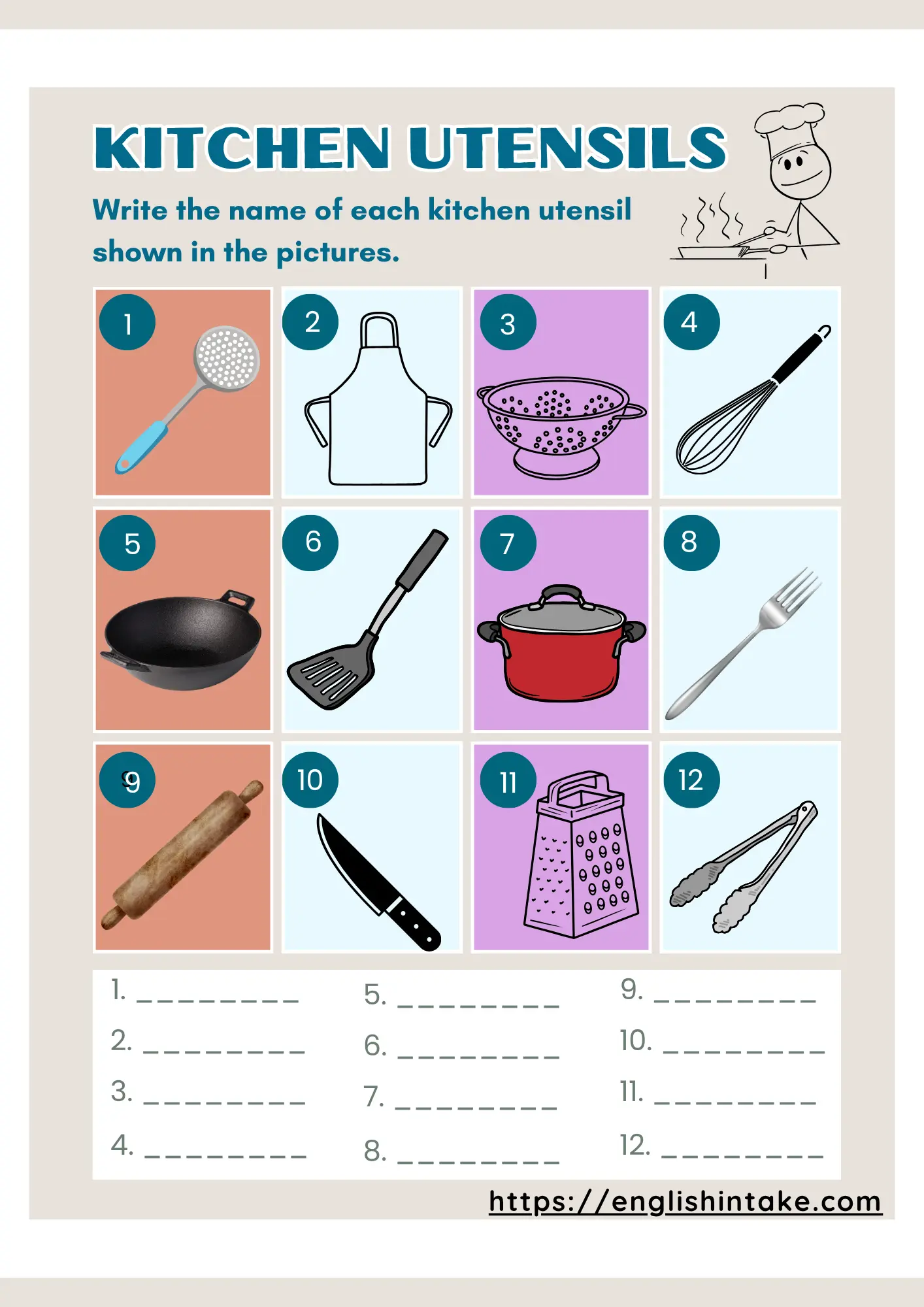 KITCHEN UTENSILS

Write the name of each kitchen utensil shown in the pictures.

1

2

3

4

5

6

7

8

9

10

11

12

1. _________

2. _________

3. _________

4. _________

5. _________

6. _________

7. _________

8. _________

9. _________

10. _________

11. _________

12. _________

https://englishintake.com